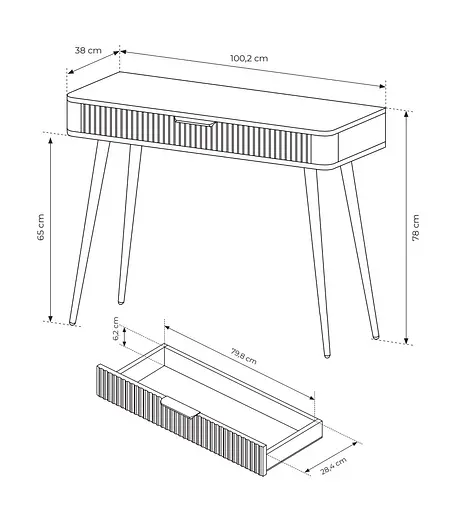 38 cm
100,2 cm
65 cm
78 cm
6,2 cm
79,8 cm
28,4 cm