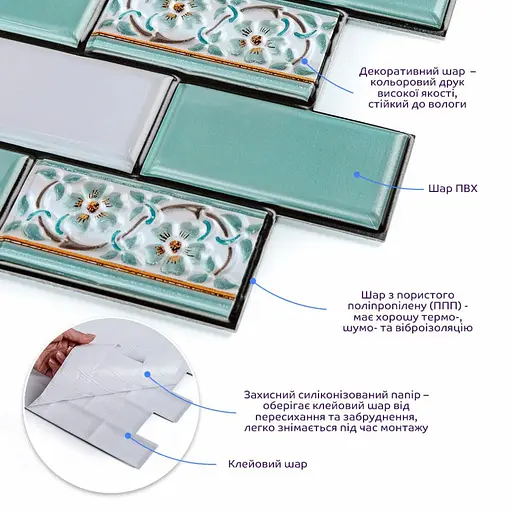 Декоративний шар – кольоровий друк високої якості, стійкий до вологи

Шар ПВХ

Шар з пористого поліпропілену (ППП) - має хорошу термо-, шумо- та віброізоляцію

Захисний силіконізований папір – оберігає клейовий шар від пересихання та забруднення, легко знімається під час монтажу

Клейовий шар