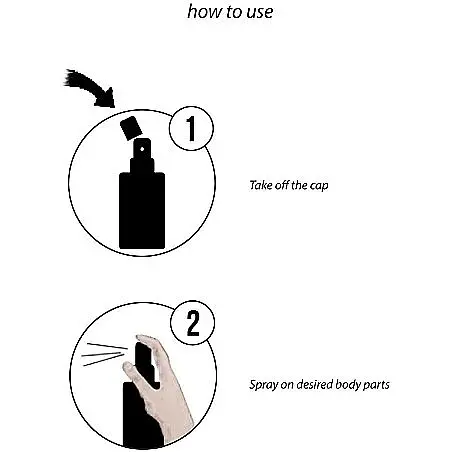 how to use

1

Take off the cap

2

Spray on desired body parts