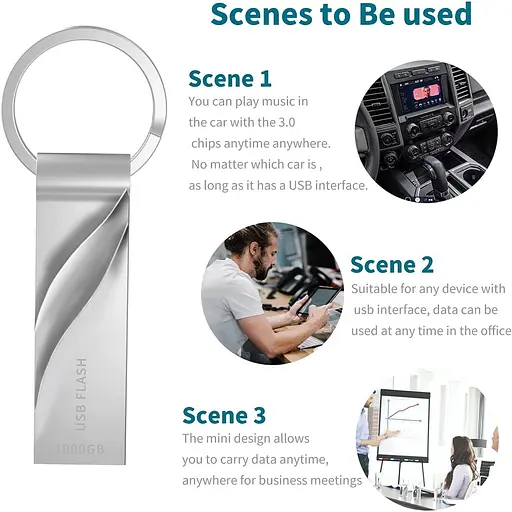 Scenes to Be used

Scene 1
You can play music in the car with the 3.0 chips anytime anywhere. No matter which car is , as long as it has a USB interface.

Scene 2
Suitable for any device with usb interface, data can be used at any time in the office

Scene 3
The mini design allows you to carry data anytime, anywhere for business meetings

USB FLASH
1000GB