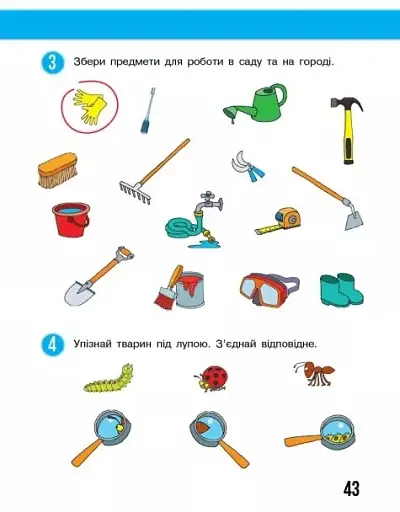 3 Збери предмети для роботи в саду та на городі.

4 Упізнай тварин під лупою. З'єднай відповідне.

43