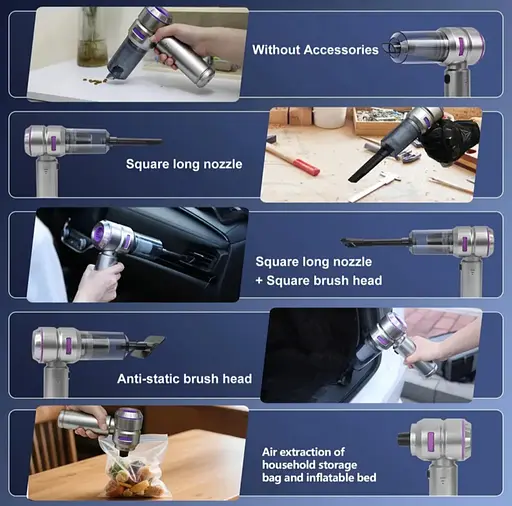 Without Accessories

Square long nozzle

Square long nozzle
+ Square brush head

Anti-static brush head

Air extraction of household storage bag and inflatable bed