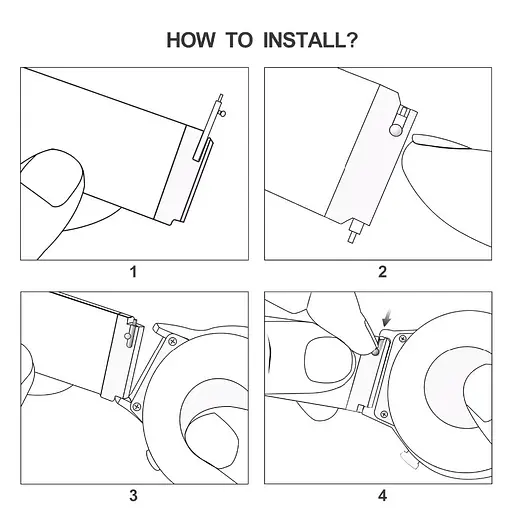 HOW TO INSTALL?

1

2

3

4