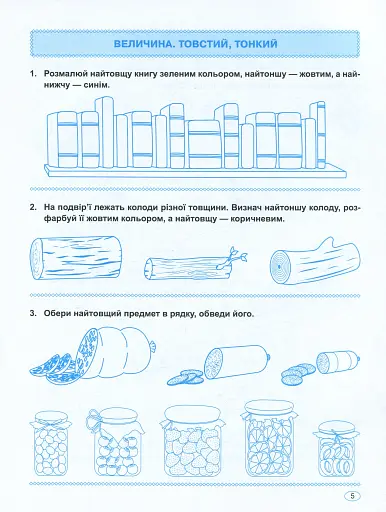 ВЕЛИЧИНА. ТОВСТИЙ, ТОНКИЙ

1. Розмалюй найтовщу книгу зеленим кольором, найтоншу — жовтим, а найнижчу — синім.

2. На подвір'ї лежать колоди різної товщини. Визнач найтоншу колоду, розфарбуй її жовтим кольором, а найтовщу — коричневим.

3. Обери найтовщий предмет в рядку, обведи його.

5