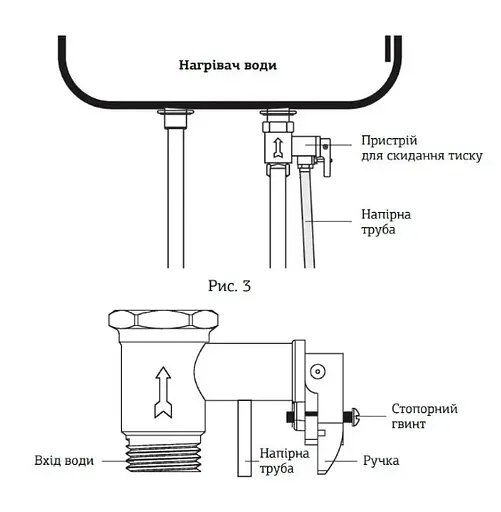 Нагрівач води

Пристрій для скидання тиску

Напірна труба

Рис. 3

Стопорний гвинт

Вхід води

Напірна труба

Ручка