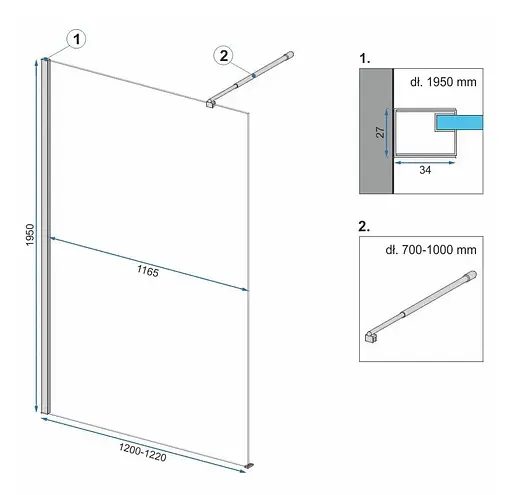 1

2

1950

1165

1200-1220

1.

dł. 1950 mm

27

34

2.

dł. 700-1000 mm