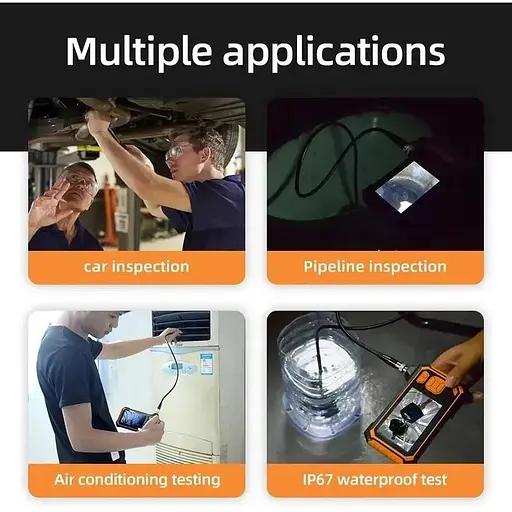 Multiple applications

car inspection

Pipeline inspection

Air conditioning testing

IP67 waterproof test