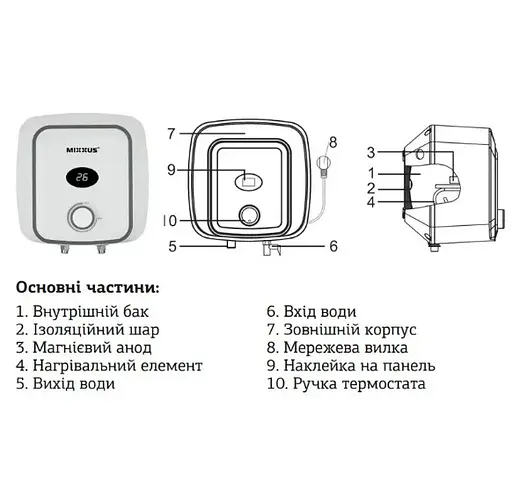 MIXXUS

26

7

8

9

10

5

6

3

1

2

4

Основні частини:

1. Внутрішній бак
2. Ізоляційний шар
3. Магнієвий анод
4. Нагрівальний елемент
5. Вихід води

6. Вхід води
7. Зовнішній корпус
8. Мережева вилка
9. Наклейка на панель
10. Ручка термостата