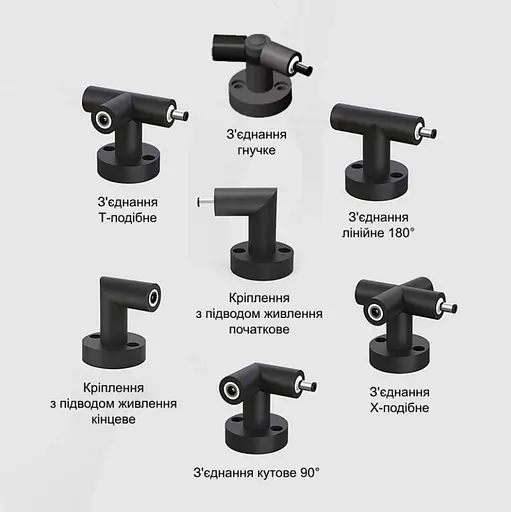 З'єднання гнучке

З'єднання Т-подібне

З'єднання лінійне 180°

Кріплення з підводом живлення початкове

Кріплення з підводом живлення кінцеве

З'єднання Х-подібне

З'єднання кутове 90°