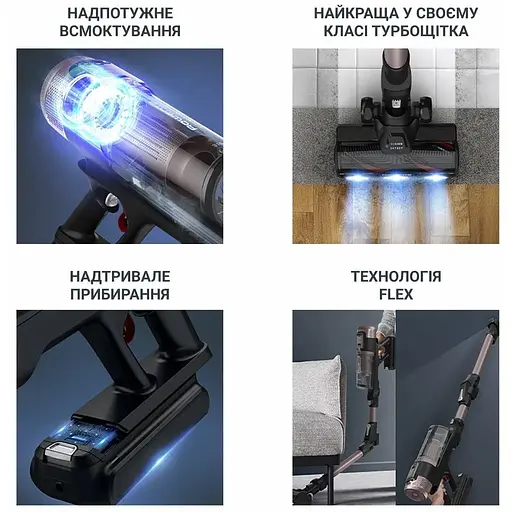 НАДПОТУЖНЕ ВСМОКТУВАННЯ

НАЙКРАЩА У СВОЄМУ КЛАСІ ТУРБОЩІТКА

НАДТРИВАЛЕ ПРИБИРАННЯ

ТЕХНОЛОГІЯ FLEX