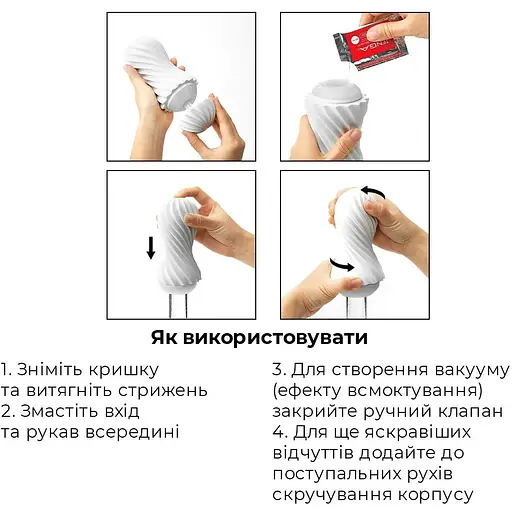 TENGA

Як використовувати

1. Зніміть кришку та витягніть стрижень
2. Змастіть вхід та рукав всередині

3. Для створення вакууму (ефекту всмоктування) закрийте ручний клапан
4. Для ще яскравіших відчуттів додайте до поступальних рухів скручування корпусу