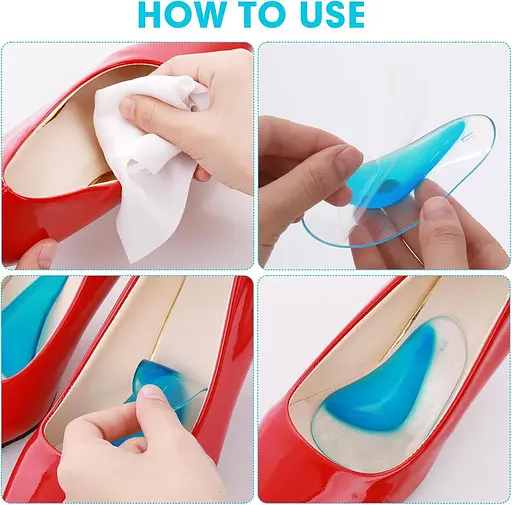 HOW TO USE