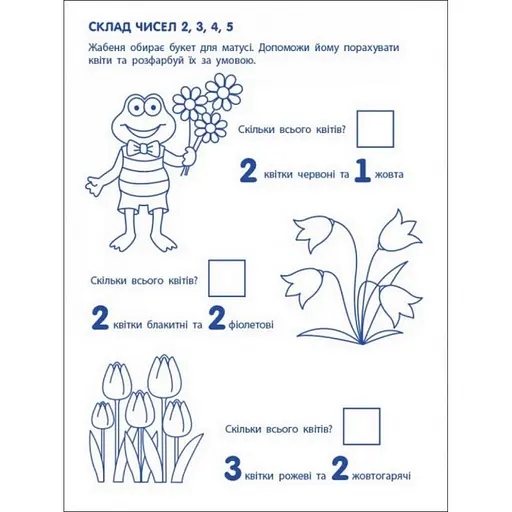 СКЛАД ЧИСЕЛ 2, 3, 4, 5

Жабеня обирає букет для матусі. Допоможи йому порахувати квіти та розфарбуй їх за умовою.

Скільки всього квітів?

2 квітки червоні та 1 жовта

Скільки всього квітів?

2 квітки блакитні та 2 фіолетові

Скільки всього квітів?

3 квітки рожеві та 2 жовтогарячі