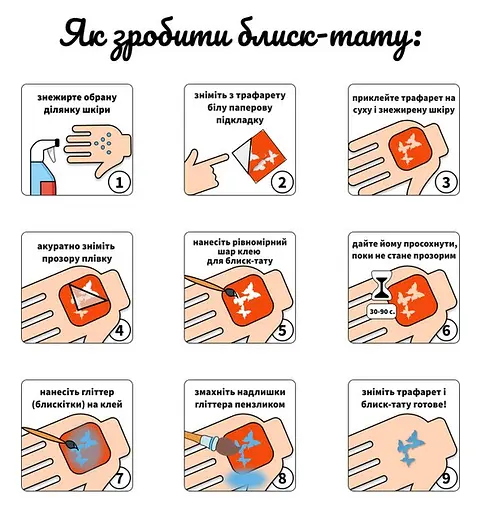 Як зробити блиск-тату:

знежирте обрану ділянку шкіри

1

зніміть з трафарету білу паперову підкладку

2

приклейте трафарет на суху і знежирену шкіру

3

акуратно зніміть прозору плівку

4

нанесіть рівномірний шар клею для блиск-тату

5

дайте йому просохнути, поки не стане прозорим

30-90 с.

6

нанесіть гліттер (блискітки) на клей

7

змахніть надлишки гліттера пензликом

8

зніміть трафарет і блиск-тату готове!

9