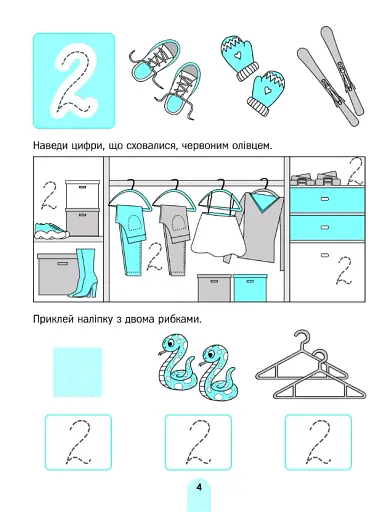 2

Наведи цифри, що сховалися, червоним олівцем.

2 2 2 2

Приклей наліпку з двома рибками.

2 2 2

4