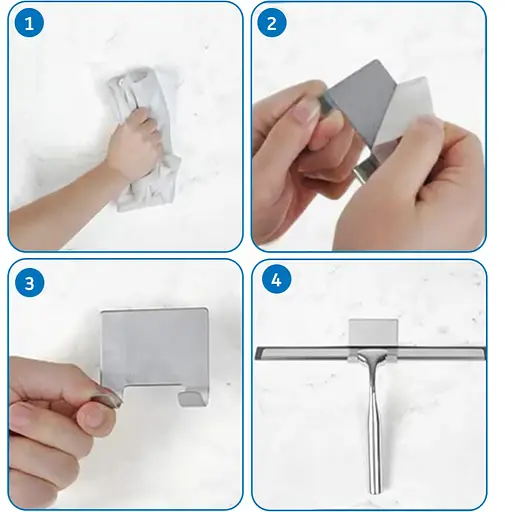 1
2
3
4