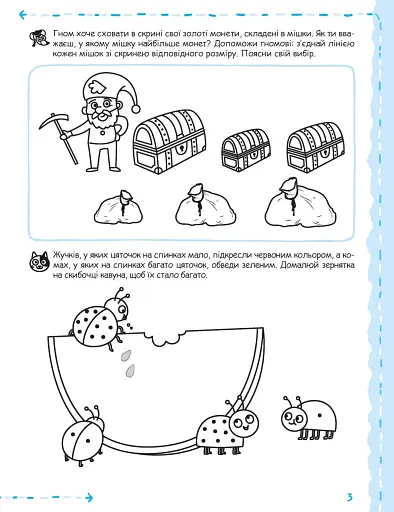 Гном хоче сховати в скрині свої золоті монети, складені в мішки. Як ти вважаєш, у якому мішку найбільше монет? Допоможи гномові: з'єднай лінією кожен мішок зі скринею відповідного розміру. Поясни свій вибір.

Жучків, у яких цяточок на спинках мало, підкресли червоним кольором, а комах, у яких на спинках багато цяточок, обведи зеленим. Домалюй зернятка на скибочці кавуна, щоб їх стало багато.

3