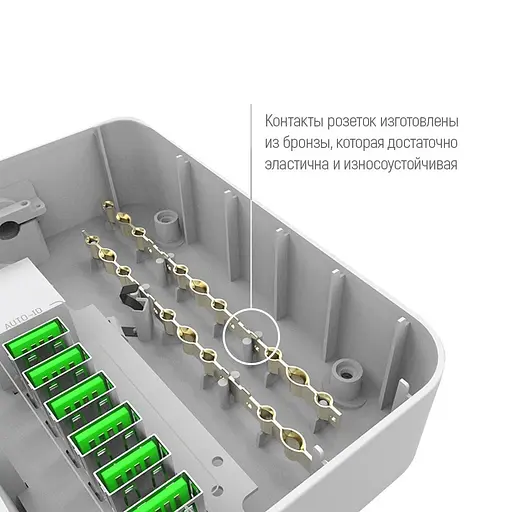 Контакты розеток изготовлены из бронзы, которая достаточно эластична и износоустойчивая

AUTO-ID