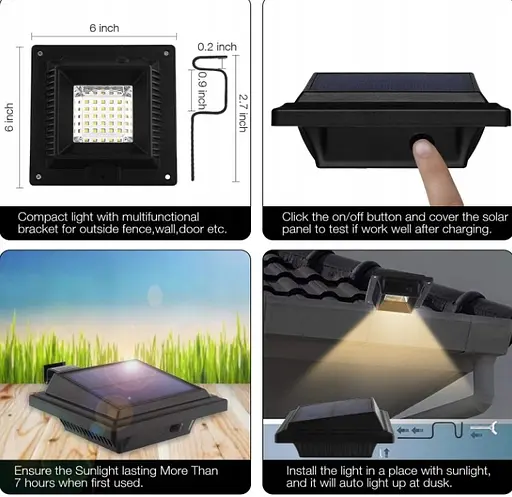 6 inch

6 inch

0.2 inch

0.9 inch

2.7 inch

Compact light with multifunctional bracket for outside fence,wall,door etc.

Click the on/off button and cover the solar panel to test if work well after charging.

Ensure the Sunlight lasting More Than 7 hours when first used.

Install the light in a place with sunlight, and it will auto light up at dusk.