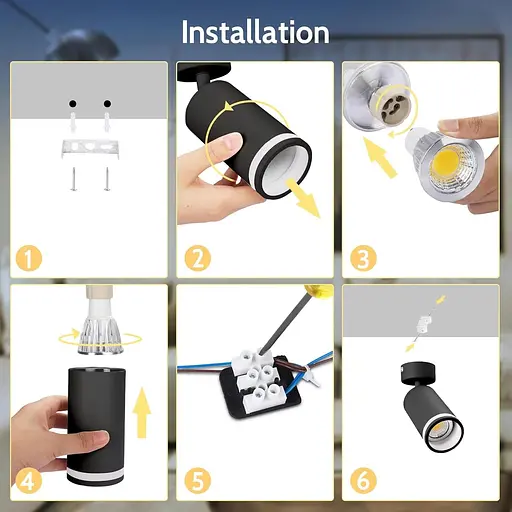 Installation

1

2

3

4

5

6