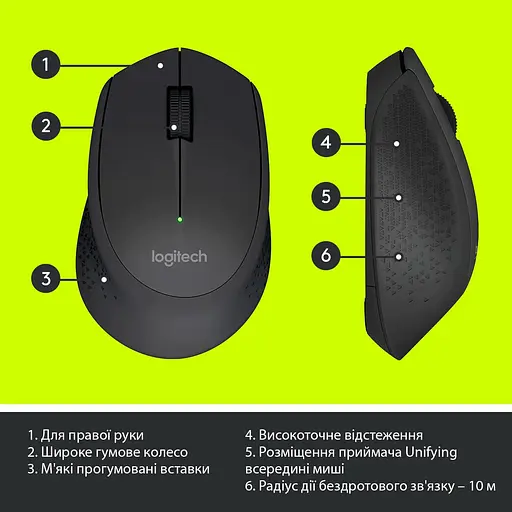 1

2

3

logitech

4

5

6

1. Для правої руки
2. Широке гумове колесо
3. М'які прогумовані вставки

4. Високоточне відстеження
5. Розміщення приймача Unifying всередині миші
6. Радіус дії бездротового зв'язку – 10 м