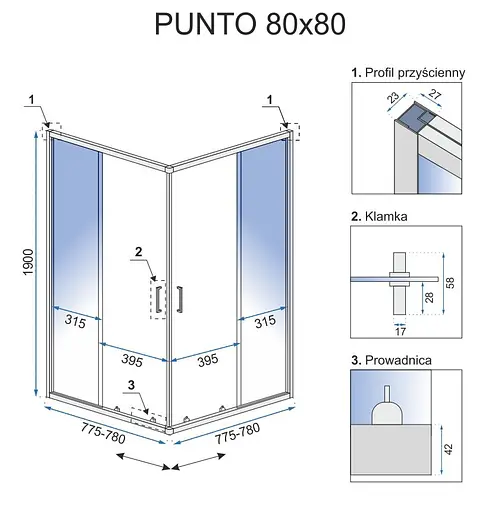 PUNTO 80x80

1

1

1900

2

315

315

395

395

3

775-780

775-780

1. Profil przyścienny

23

27

2. Klamka

58

28

17

3. Prowadnica

42