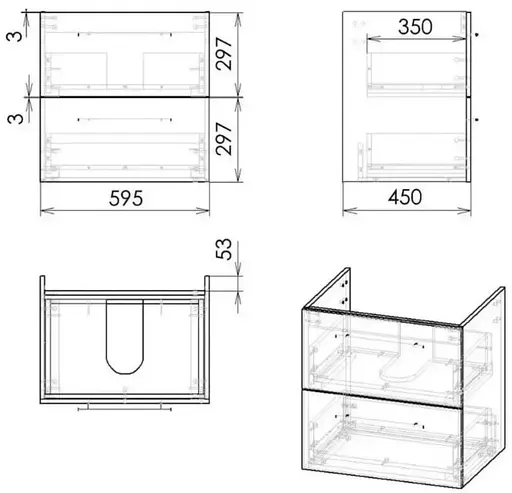 3
297
3
297
595
350
450
53