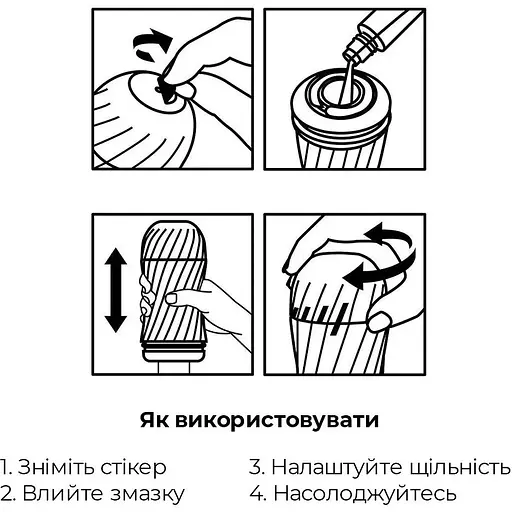 Як використовувати

1. Зніміть стікер
2. Влийте змазку

3. Налаштуйте щільність
4. Насолоджуйтесь