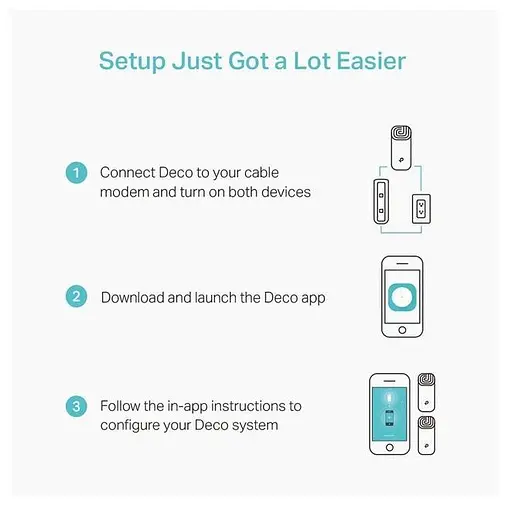 Setup Just Got a Lot Easier

1 Connect Deco to your cable modem and turn on both devices

2 Download and launch the Deco app

3 Follow the in-app instructions to configure your Deco system