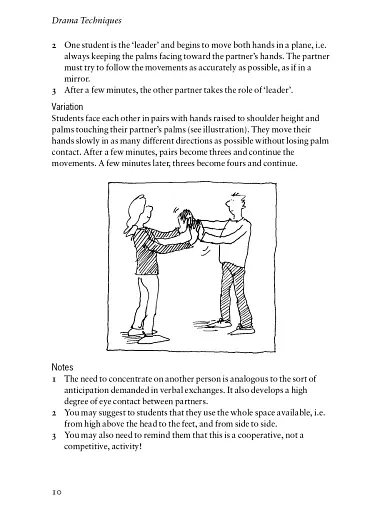 Drama Techniques

2 One student is the 'leader' and begins to move both hands in a plane, i.e. always keeping the palms facing toward the partner's hands. The partner must try to follow the movements as accurately as possible, as if in a mirror.
3 After a few minutes, the other partner takes the role of 'leader'.

Variation
Students face each other in pairs with hands raised to shoulder height and palms touching their partner's palms (see illustration). They move their hands slowly in as many different directions as possible without losing palm contact. After a few minutes, pairs become threes and continue the movements. A few minutes later, threes become fours and continue.

Notes
1 The need to concentrate on another person is analogous to the sort of anticipation demanded in verbal exchanges. It also develops a high degree of eye contact between partners.
2 You may suggest to students that they use the whole space available, i.e. from high above the head to the feet, and from side to side.
3 You may also need to remind them that this is a cooperative, not a competitive, activity!

10