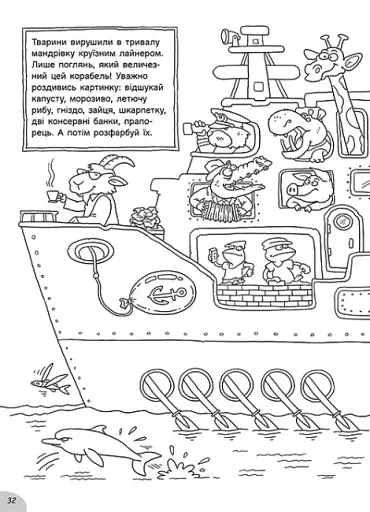 Тварини вирушили в тривалу мандрівку круїзним лайнером. Лише поглянь, який величезний цей корабель! Уважно роздивись картинку: відшукай капусту, морозиво, летючу рибу, гніздо, зайця, шкарпетку, дві консервні банки, прапорець. А потім розфарбуй їх.

32