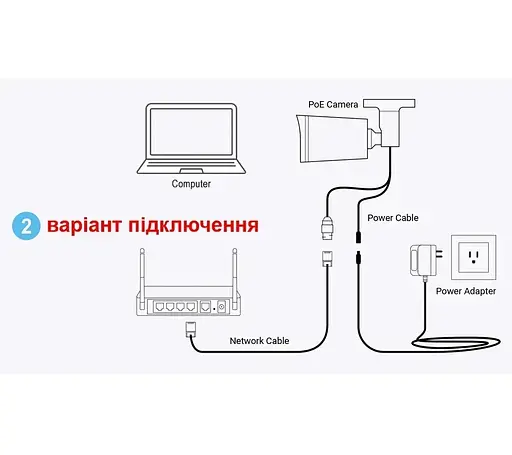 PoE Camera

Computer

2 варіант підключення

Power Cable

Power Adapter

Network Cable