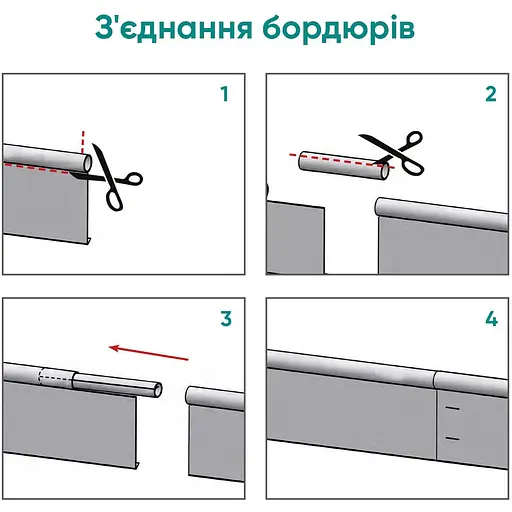 З'єднання бордюрів

1

2

3

4