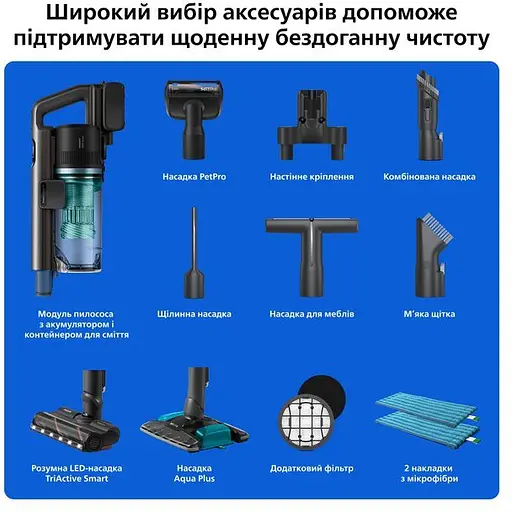 Широкий вибір аксесуарів допоможе підтримувати щоденну бездоганну чистоту

Насадка PetPro

Настінне кріплення

Комбінована насадка

Модуль пилососа з акумулятором і контейнером для сміття

Щілинна насадка

Насадка для меблів

М'яка щітка

Розумна LED-насадка TriActive Smart

Насадка Aqua Plus

Додатковий фільтр

2 накладки з мікрофібри