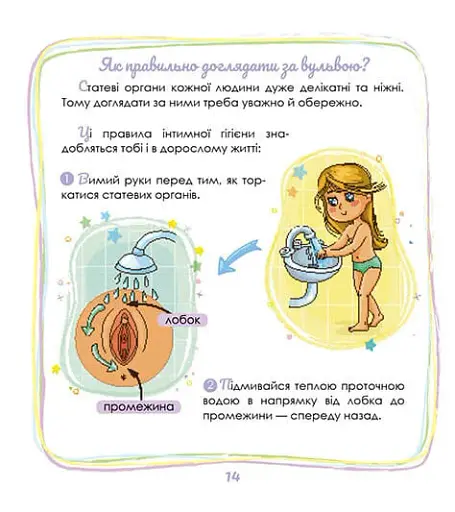 Як правильно доглядати за вульвою?

Статеві органи кожної людини дуже делікатні та ніжні. Тому доглядати за ними треба уважно й обережно.

Ці правила інтимної гігієни знадобляться тобі і в дорослому житті:

1 Вимий руки перед тим, як торкатися статевих органів.

лобок

промежина

2 Підмивайся теплою проточною водою в напрямку від лобка до промежини — спереду назад.

14