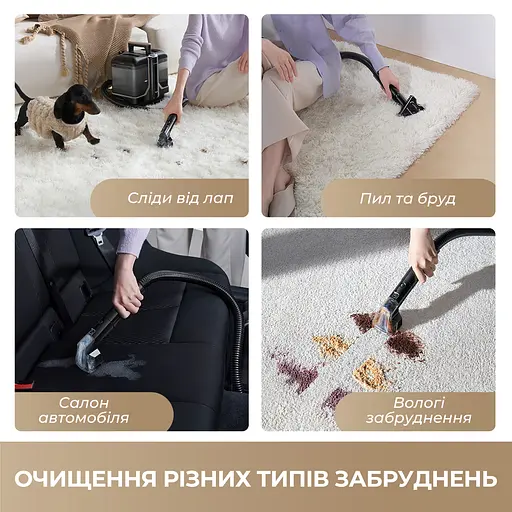 Сліди від лап

Пил та бруд

Салон автомобіля

Вологі забруднення

ОЧИЩЕННЯ РІЗНИХ ТИПІВ ЗАБРУДНЕНЬ