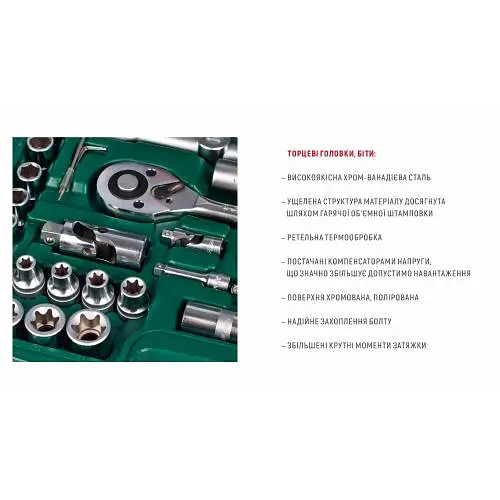 ТОРЦЕВІ ГОЛОВКИ, БІТИ:

– ВИСОКОЯКІСНА ХРОМ-ВАНАДІЄВА СТАЛЬ

– УЩЕЛЕНА СТРУКТУРА МАТЕРІАЛУ ДОСЯГНУТА ШЛЯХОМ ГАРЯЧОЇ ОБ'ЄМНОЇ ШТАМПОВКИ

– РЕТЕЛЬНА ТЕРМООБРОБКА

– ПОСТАЧАНІ КОМПЕНСАТОРАМИ НАПРУГИ, ЩО ЗНАЧНО ЗБІЛЬШУЄ ДОПУСТИМО НАВАНТАЖЕННЯ

– ПОВЕРХНЯ ХРОМОВАНА, ПОЛІРОВАНА

– НАДІЙНЕ ЗАХОПЛЕННЯ БОЛТУ

– ЗБІЛЬШЕНІ КРУТНІ МОМЕНТИ ЗАТЯЖКИ