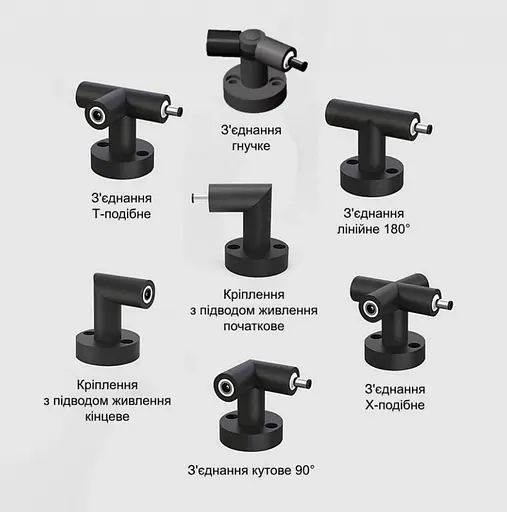 З'єднання гнучке

З'єднання Т-подібне

З'єднання лінійне 180°

Кріплення з підводом живлення початкове

Кріплення з підводом живлення кінцеве

З'єднання Х-подібне

З'єднання кутове 90°