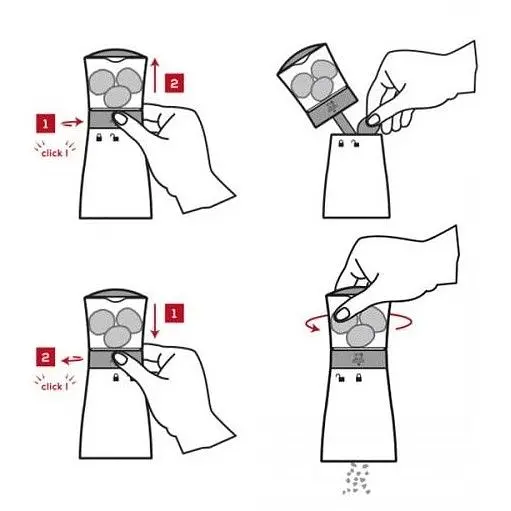 2
1
click !

1
2
click !