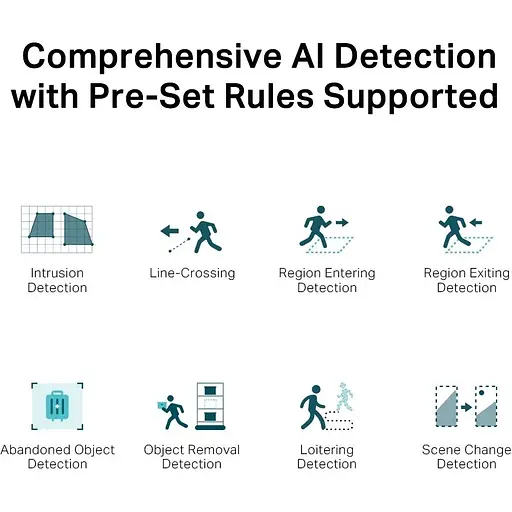 Comprehensive AI Detection with Pre-Set Rules Supported

Intrusion Detection

Line-Crossing

Region Entering Detection

Region Exiting Detection

Abandoned Object Detection

Object Removal Detection

Loitering Detection

Scene Change Detection