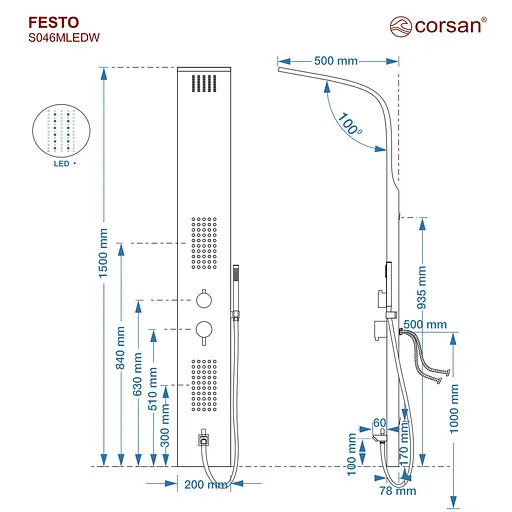 FESTO
S046MLEDW

corsan®

LED

1500 mm
840 mm
630 mm
510 mm
300 mm
200 mm

500 mm
100°
935 mm
500 mm
1000 mm
60
170 mm
100 mm
78 mm