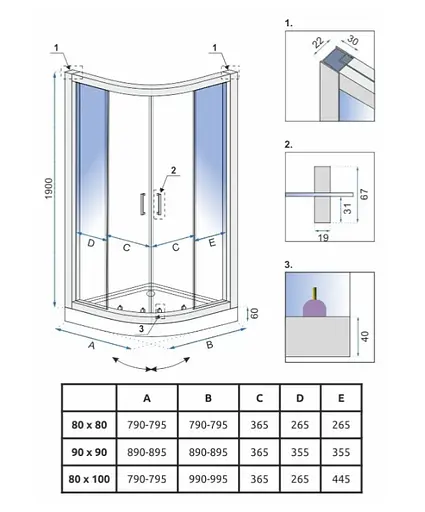 1
1
1900
2
D
C
C
E
3
60
A
B

1.
22
30

2.
67
31
19

3.
40

|  | A | B | C | D | E |
|---|---|---|---|---|---|
| 80 x 80 | 790-795 | 790-795 | 365 | 265 | 265 |
| 90 x 90 | 890-895 | 890-895 | 365 | 355 | 355 |
| 80 x 100 | 790-795 | 990-995 | 365 | 265 | 445 |