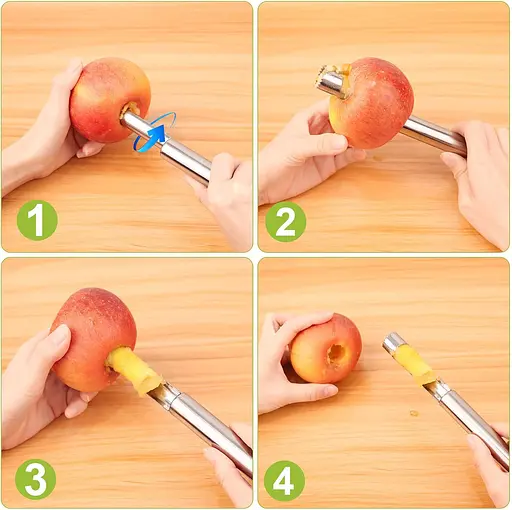 1

2

3

4