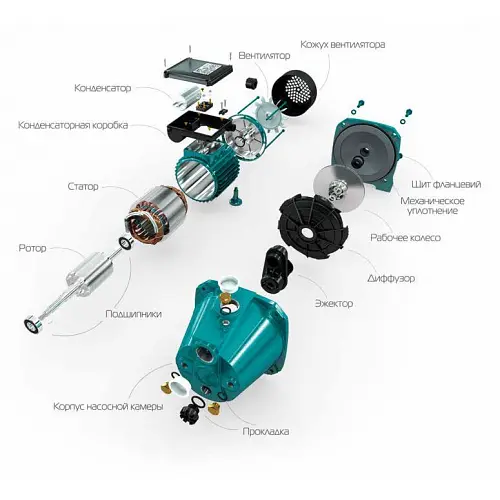 Кожух вентилятора

Вентилятор

Конденсатор

Конденсаторная коробка

Статор

Ротор

Подшипники

Щит фланцевий

Механическое уплотнение

Рабочее колесо

Диффузор

Эжектор

Корпус насосной камеры

Прокладка