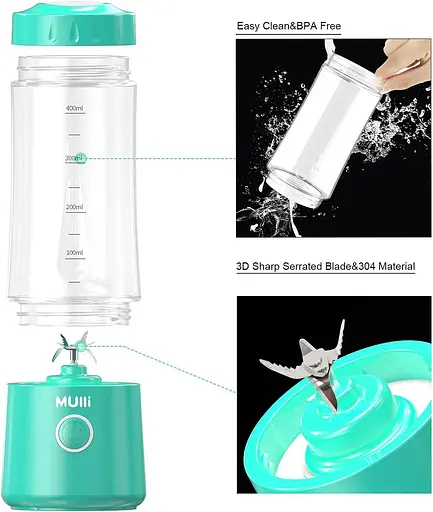 400ml

300ml

200ml

100ml

MUlli

Easy Clean&BPA Free

3D Sharp Serrated Blade&304 Material