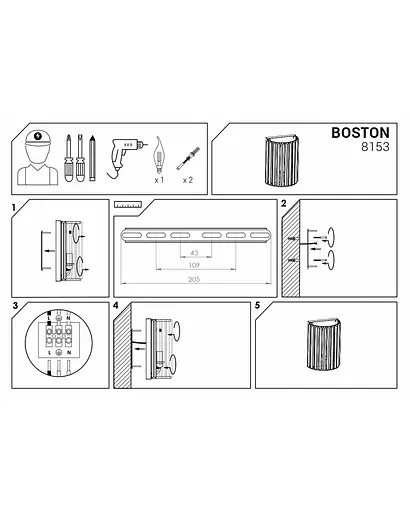 x 1
x 2

BOSTON
8153

1

43
109
205

2

3
L N
L N

4

5