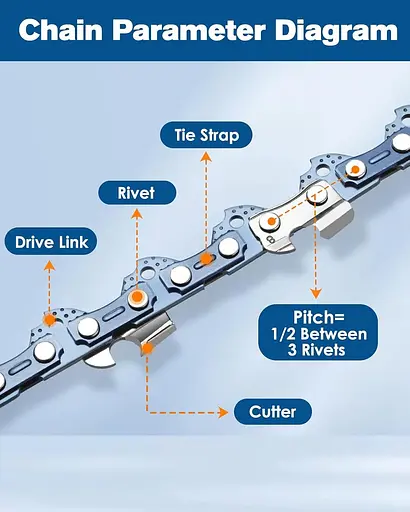 Chain Parameter Diagram

Tie Strap

Rivet

Drive Link

8

Pitch=
1/2 Between
3 Rivets

Cutter