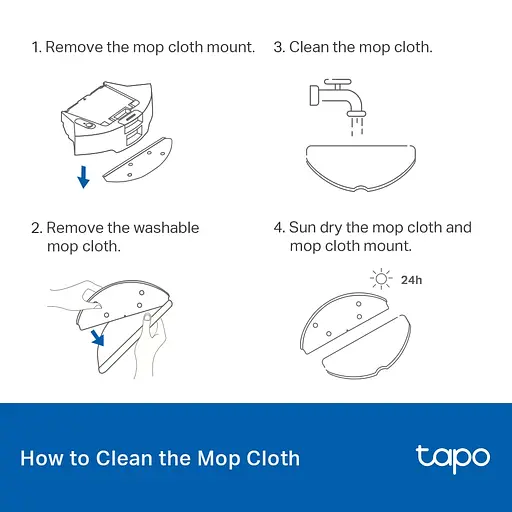 1. Remove the mop cloth mount.

2. Remove the washable mop cloth.

3. Clean the mop cloth.

4. Sun dry the mop cloth and mop cloth mount.

24h

How to Clean the Mop Cloth

tapo