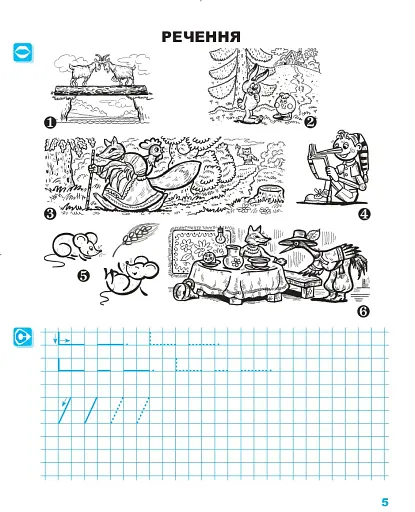 РЕЧЕННЯ

1

2

3

4

5

6

5