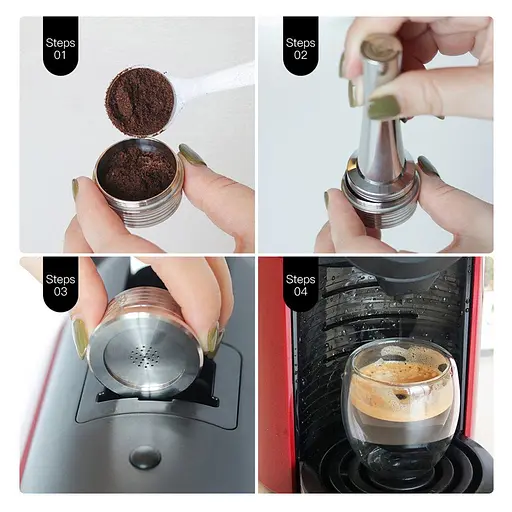 Steps 01

Steps 02

Steps 03

Steps 04